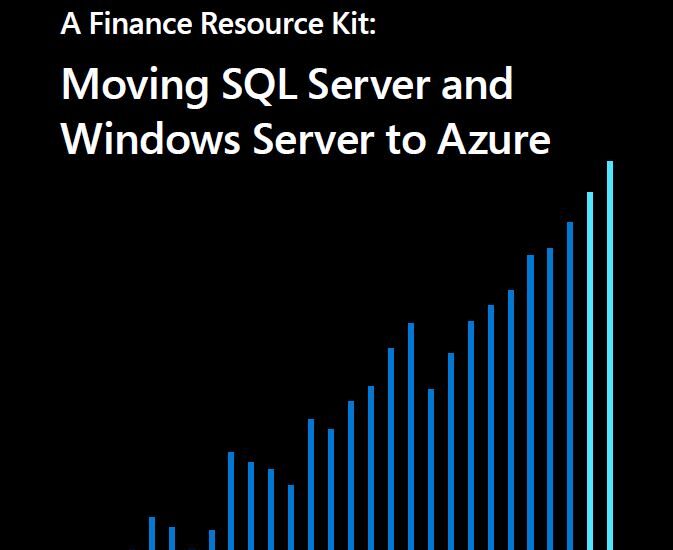 A Finance Resource Kit:

Moving SQL Server and Windows Server to Azure